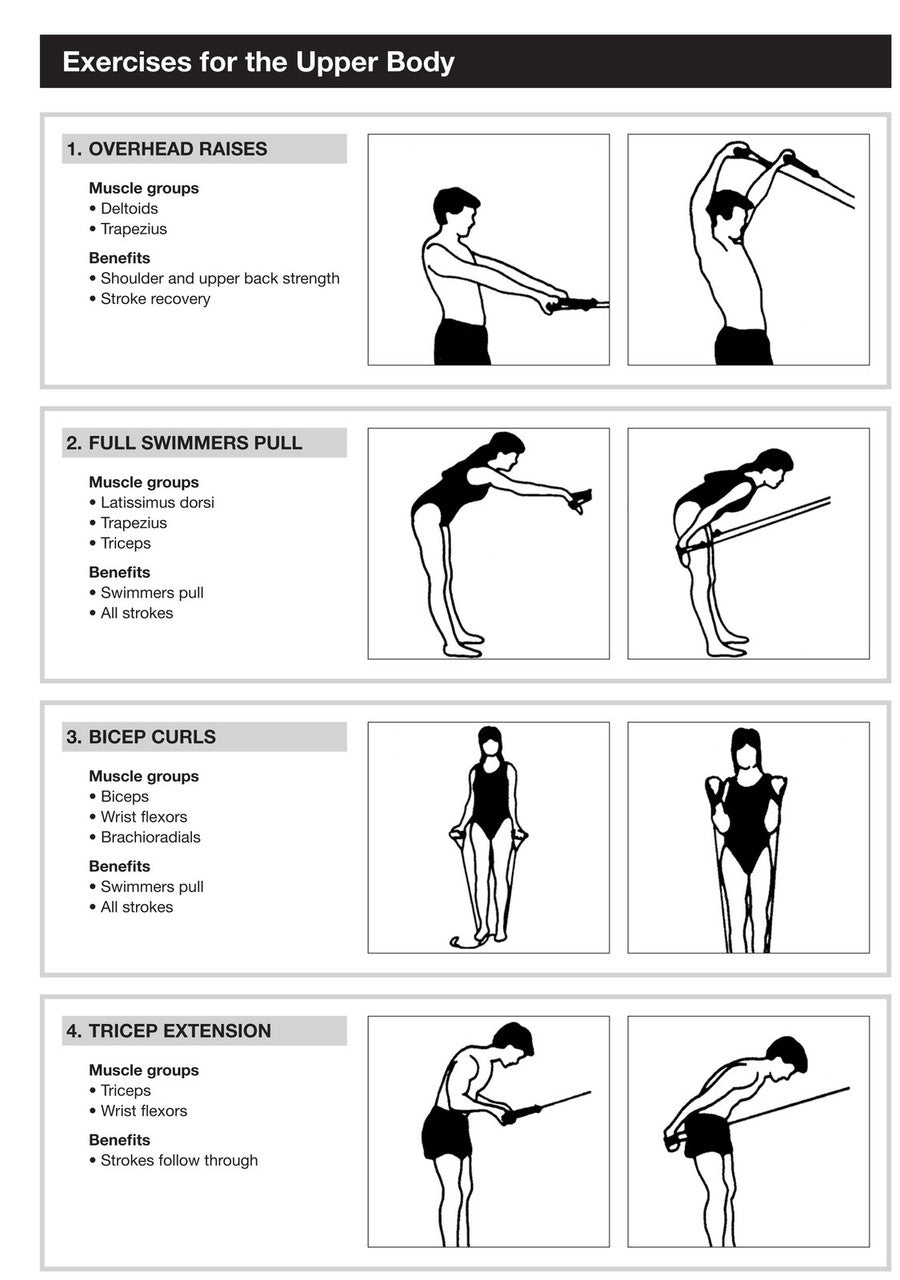 Exercises for the Upper Body

1. OVERHEAD RAISES

Muscle groups
• Deltoids
• Trapezius

Benefits
• Shoulder and upper back strength
• Stroke recovery

2. FULL SWIMMERS PULL

Muscle groups
• Latissimus dorsi
• Trapezius
• Triceps

Benefits
• Swimmers pull
• All strokes

3. BICEP CURLS

Muscle groups
• Biceps
• Wrist flexors
• Brachioradials

Benefits
• Swimmers pull
• All strokes

4. TRICEP EXTENSION

Muscle groups
• Triceps
• Wrist flexors

Benefits
• Strokes follow through