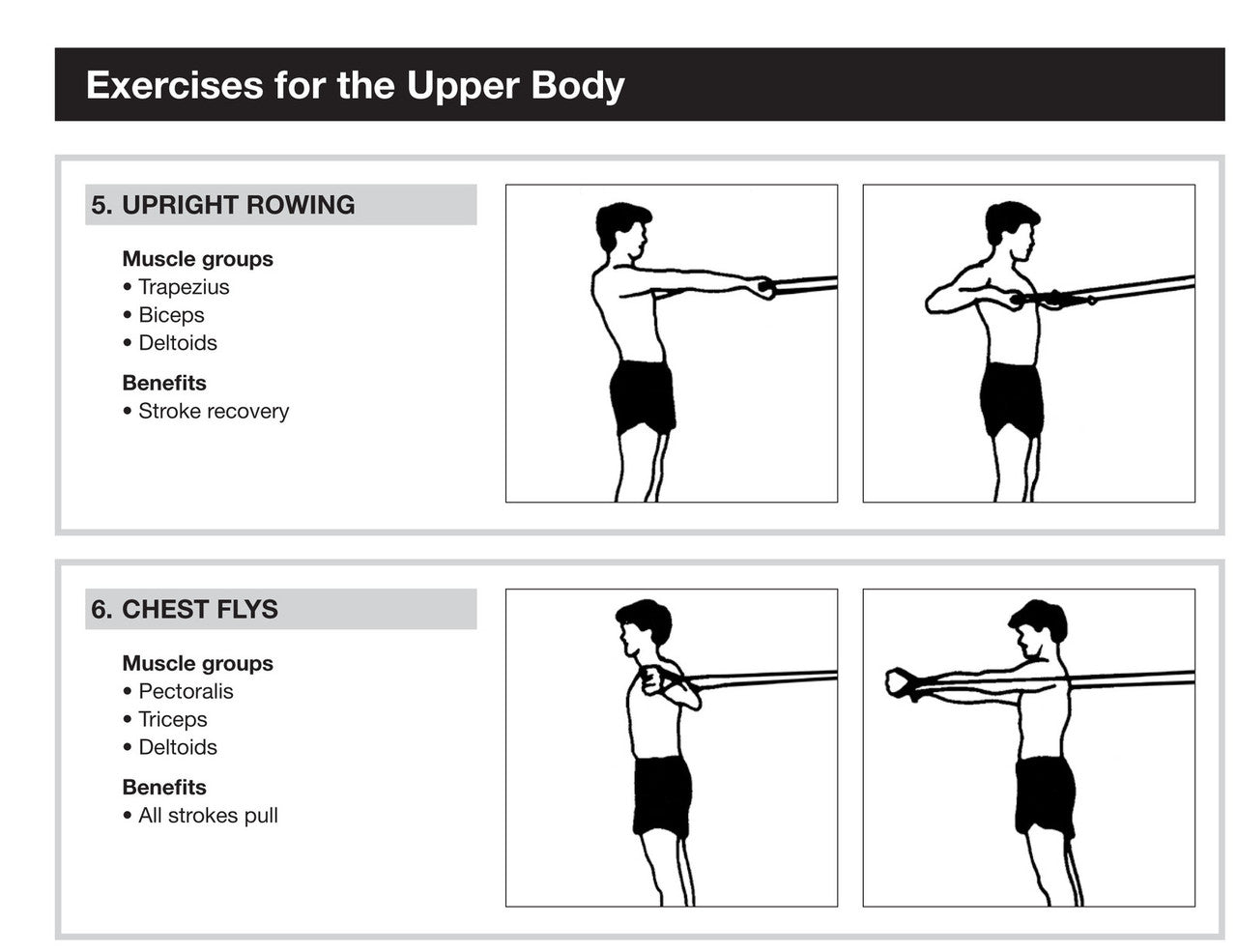 Exercises for the Upper Body

5. UPRIGHT ROWING

Muscle groups
• Trapezius
• Biceps
• Deltoids

Benefits
• Stroke recovery

6. CHEST FLYS

Muscle groups
• Pectoralis
• Triceps
• Deltoids

Benefits
• All strokes pull