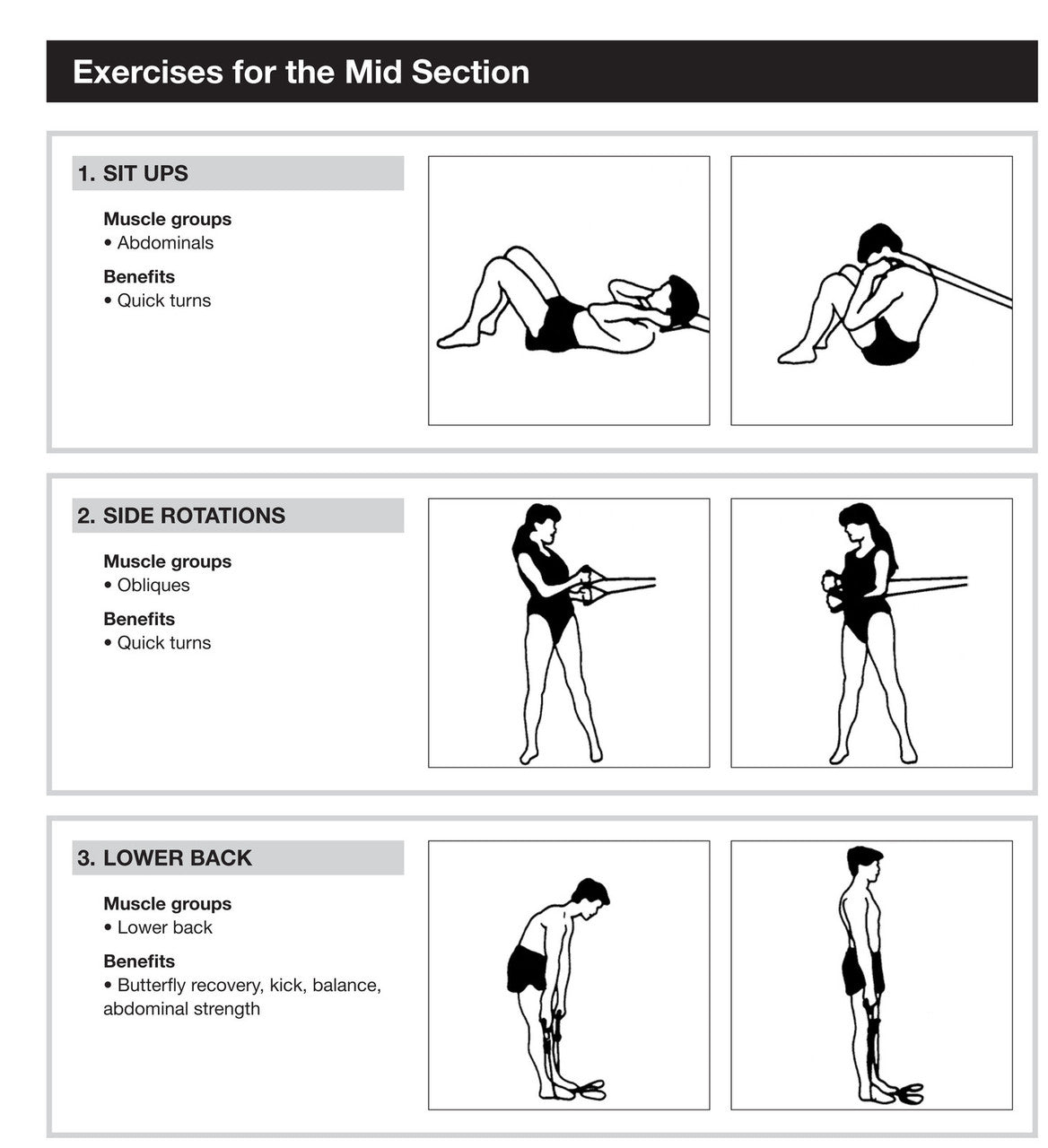 Exercises for the Mid Section

1. SIT UPS

Muscle groups
• Abdominals

Benefits
• Quick turns

2. SIDE ROTATIONS

Muscle groups
• Obliques

Benefits
• Quick turns

3. LOWER BACK

Muscle groups
• Lower back

Benefits
• Butterfly recovery, kick, balance, abdominal strength