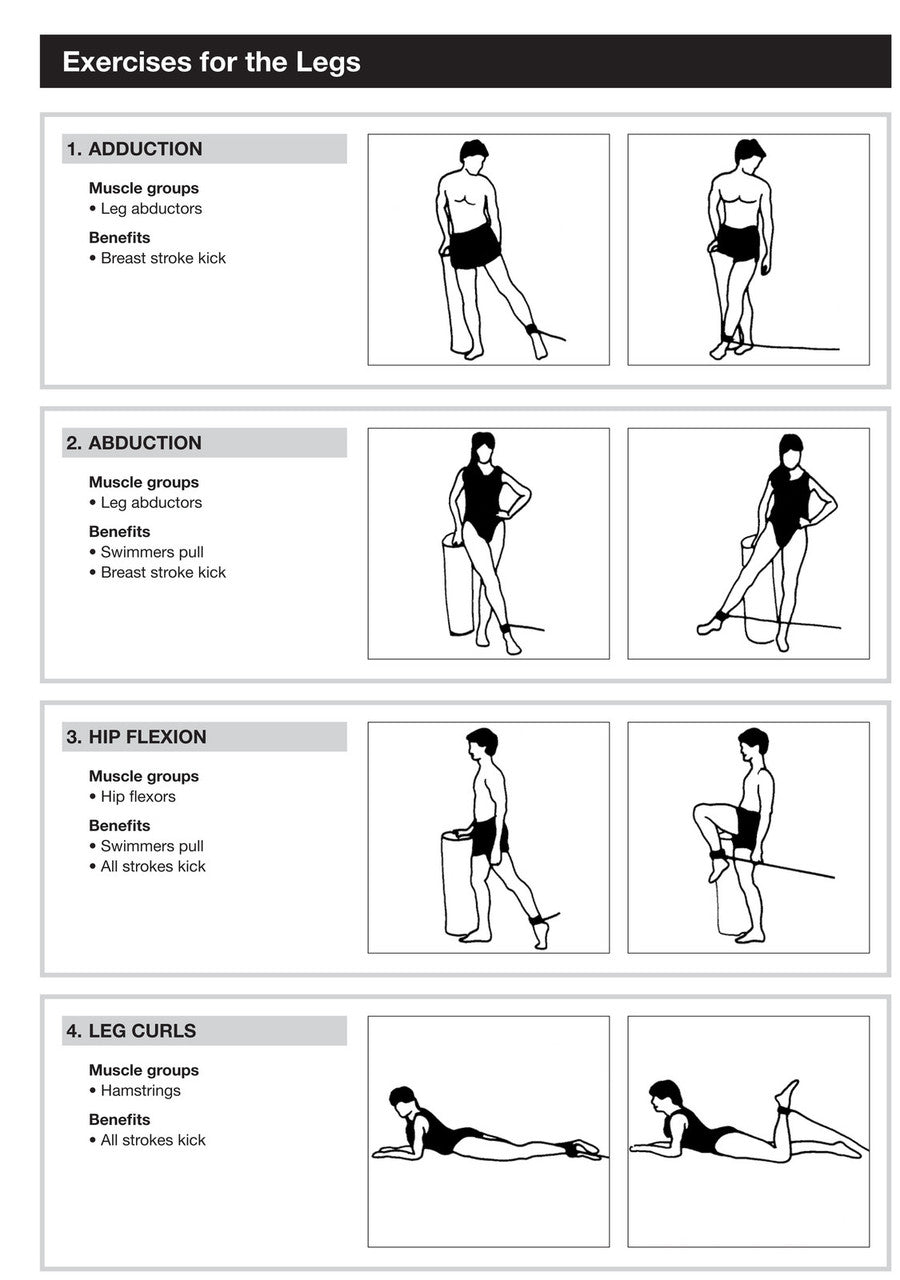 Exercises for the Legs

1. ADDUCTION

Muscle groups
• Leg abductors

Benefits
• Breast stroke kick

2. ABDUCTION

Muscle groups
• Leg abductors

Benefits
• Swimmers pull
• Breast stroke kick

3. HIP FLEXION

Muscle groups
• Hip flexors

Benefits
• Swimmers pull
• All strokes kick

4. LEG CURLS

Muscle groups
• Hamstrings

Benefits
• All strokes kick