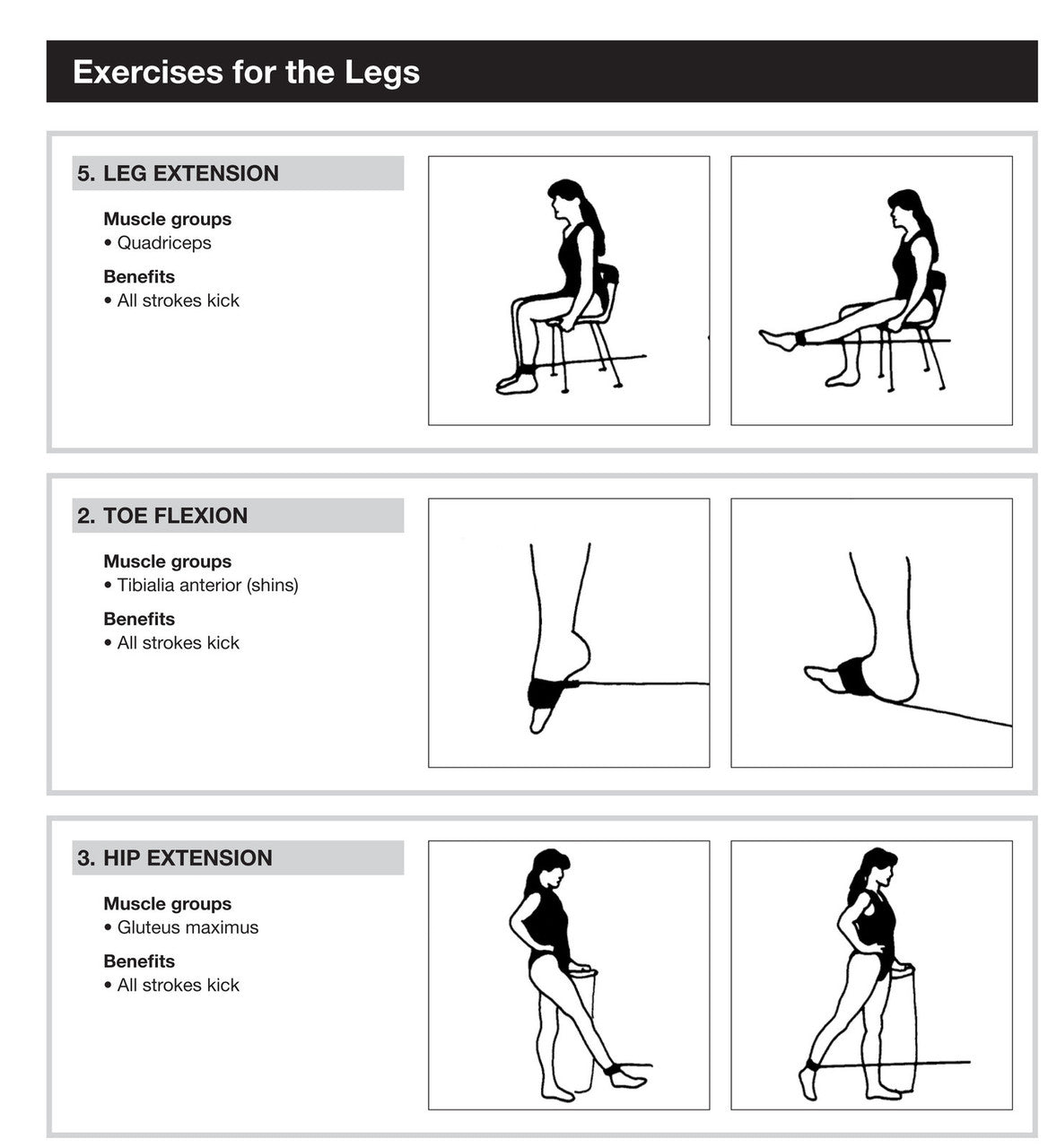 Exercises for the Legs

5. LEG EXTENSION

Muscle groups
• Quadriceps

Benefits
• All strokes kick

2. TOE FLEXION

Muscle groups
• Tibialia anterior (shins)

Benefits
• All strokes kick

3. HIP EXTENSION

Muscle groups
• Gluteus maximus

Benefits
• All strokes kick